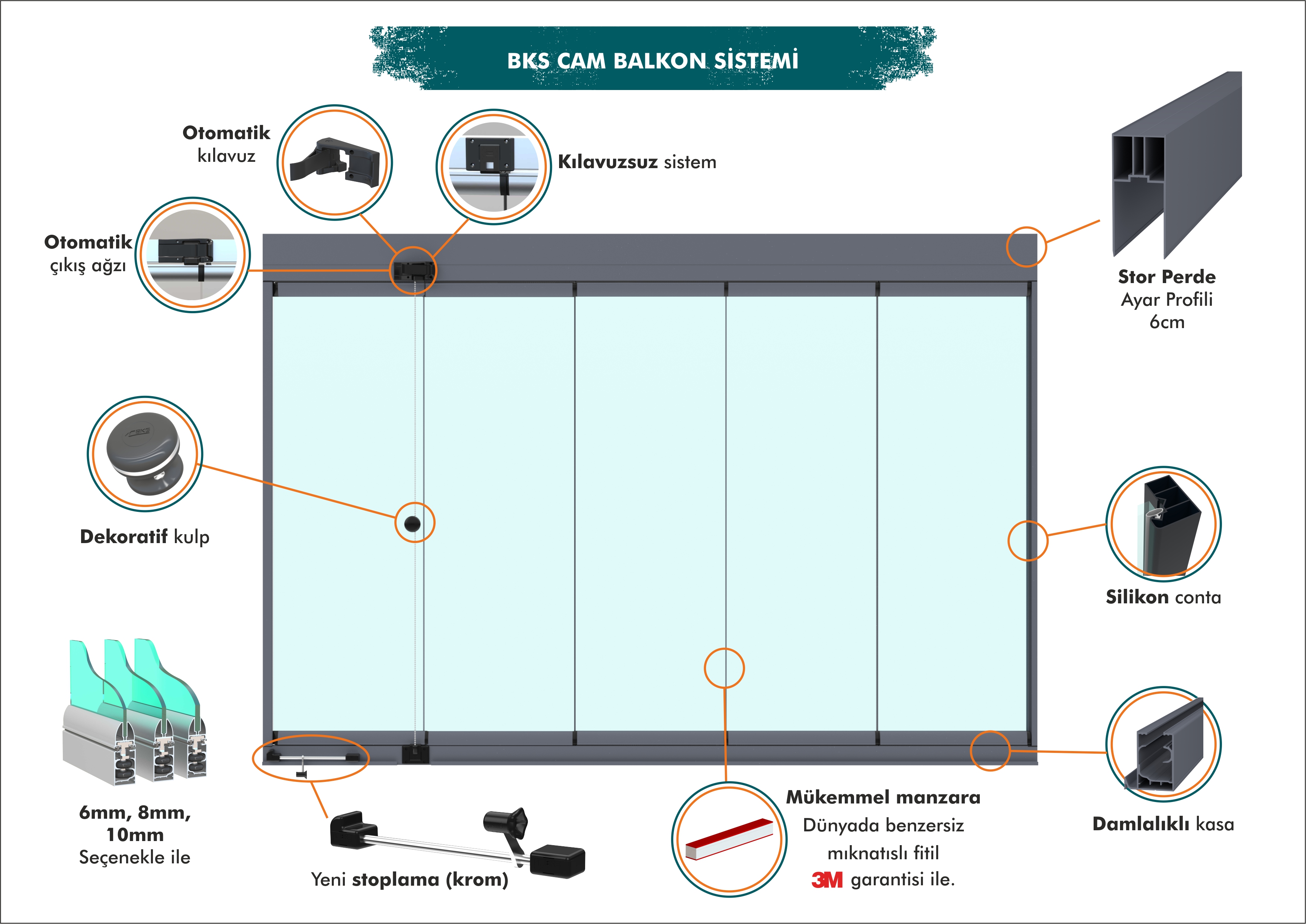 BKS CAM BALKON SİSTEMİ

Otomatik kılavuz

Kılavuzsuz sistem

Otomatik çıkış ağzı

Stor Perde
Ayar Profili
6cm

BKS

Dekoratif kulp

Silikon conta

6mm, 8mm, 10mm
Seçenekle ile

Yeni stoplama (krom)

Mükemmel manzara
Dünyada benzersiz
mıknatıslı fitil
3M garantisi ile.

Damlalıklı kasa